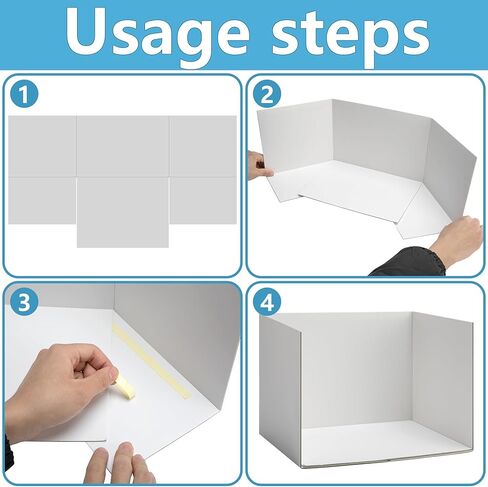 Usage steps

1

2

3

4