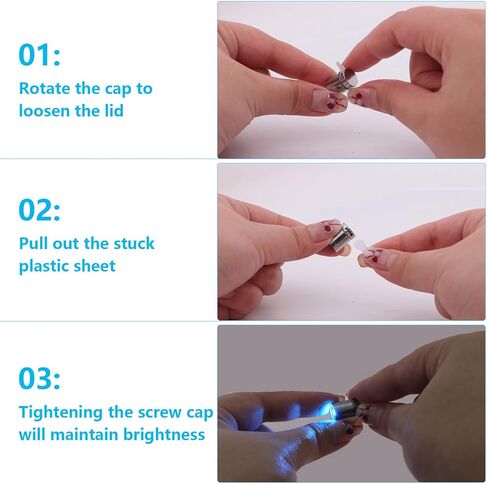 01:

Rotate the cap to loosen the lid

02:

Pull out the stuck plastic sheet

03:

Tightening the screw cap will maintain brightness