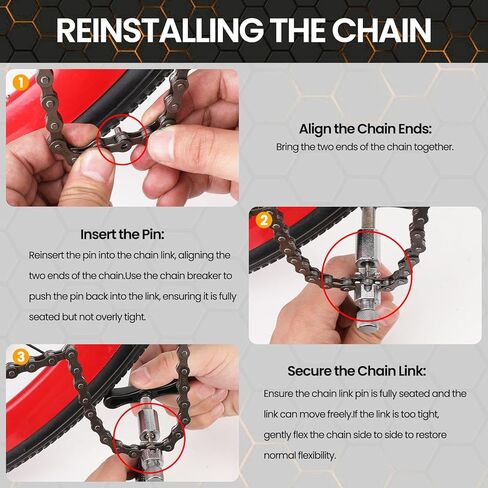 REINSTALLING THE CHAIN

1

Align the Chain Ends:
Bring the two ends of the chain together.

Insert the Pin:
Reinsert the pin into the chain link, aligning the two ends of the chain.Use the chain breaker to push the pin back into the link, ensuring it is fully seated but not overly tight.

2

3

Secure the Chain Link:
Ensure the chain link pin is fully seated and the link can move freely.If the link is too tight, gently flex the chain side to side to restore normal flexibility.