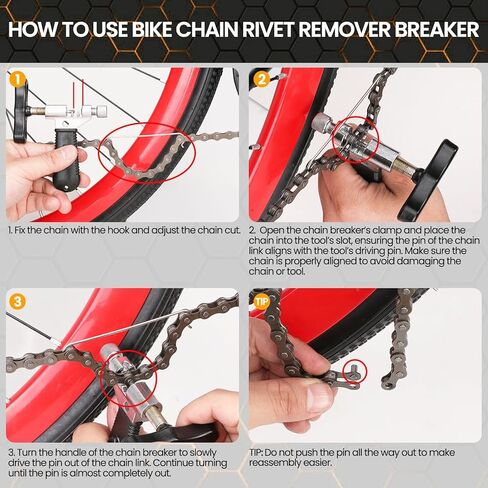 HOW TO USE BIKE CHAIN RIVET REMOVER BREAKER

1

1. Fix the chain with the hook and adjust the chain cut.

2

2. Open the chain breaker's clamp and place the chain into the tool's slot, ensuring the pin of the chain link aligns with the tool's driving pin. Make sure the chain is properly aligned to avoid damaging the chain or tool.

3

3. Turn the handle of the chain breaker to slowly drive the pin out of the chain link. Continue turning until the pin is almost completely out.

TIP

TIP: Do not push the pin all the way out to make reassembly easier.