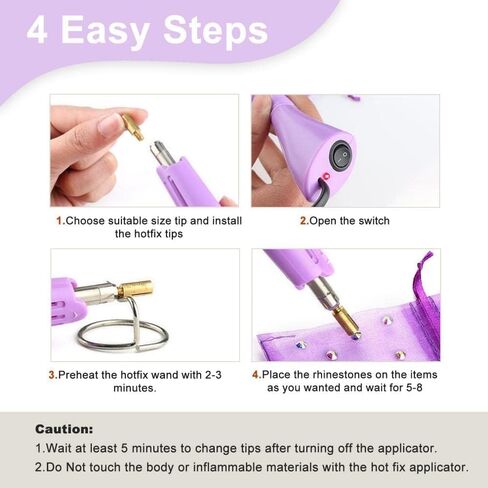 4 Easy Steps

1.Choose suitable size tip and install the hotfix tips

2.Open the switch

3.Preheat the hotfix wand with 2-3 minutes.

4.Place the rhinestones on the items as you wanted and wait for 5-8

Caution:
1.Wait at least 5 minutes to change tips after turning off the applicator.
2.Do Not touch the body or inflammable materials with the hot fix applicator.