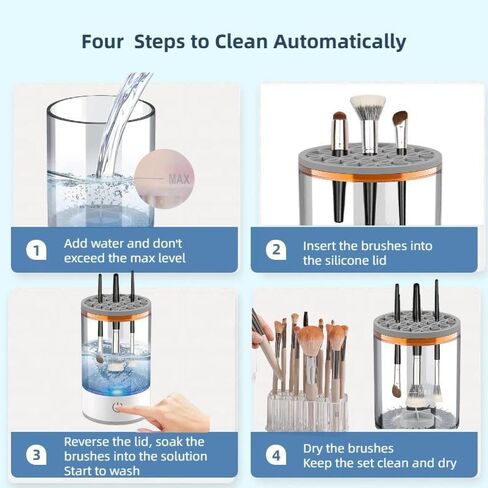 Four Steps to Clean Automatically

MAX

1 Add water and don't exceed the max level

2 Insert the brushes into the silicone lid

3 Reverse the lid, soak the brushes into the solution Start to wash

4 Dry the brushes Keep the set clean and dry