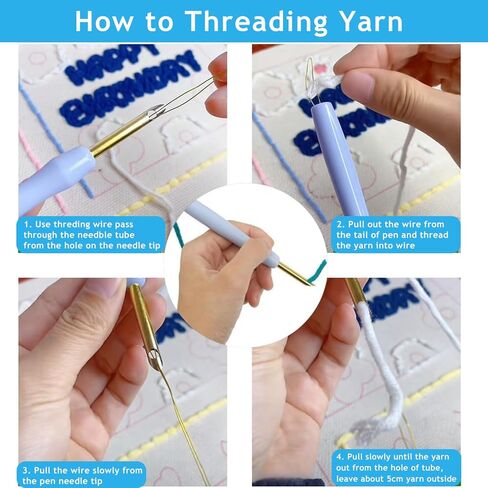 How to Threading Yarn

HAPPY BIRTHDAY

1. Use threding wire pass through the needble tube from the hole on the needle tip

2. Pull out the wire from the tail of pen and thread the yarn into wire

3. Pull the wire slowly from the pen needle tip

4. Pull slowly until the yarn out from the hole of tube, leave about 5cm yarn outside