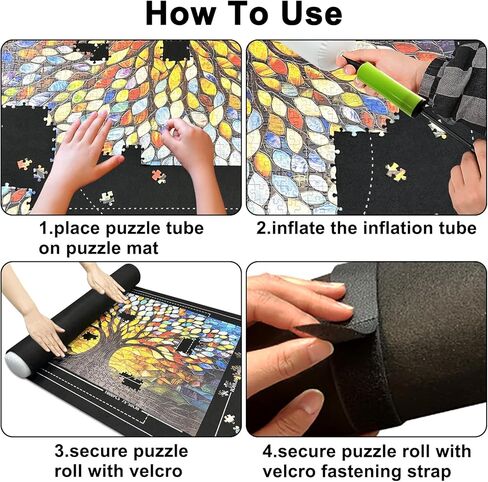 How To Use

1.place puzzle tube on puzzle mat

2.inflate the inflation tube

3.secure puzzle roll with velcro

4.secure puzzle roll with velcro fastening strap