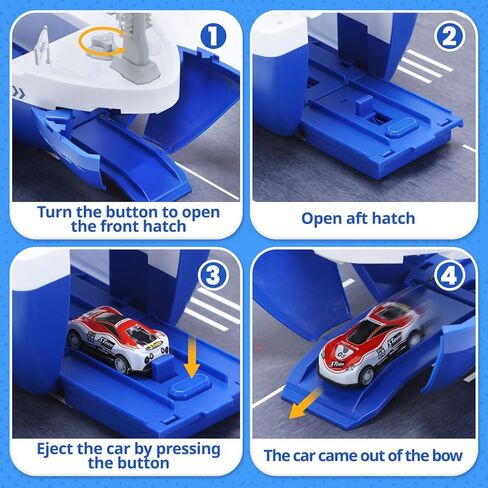 1
Turn the button to open the front hatch

2
Open aft hatch

3
Eject the car by pressing the button

4
The car came out of the bow