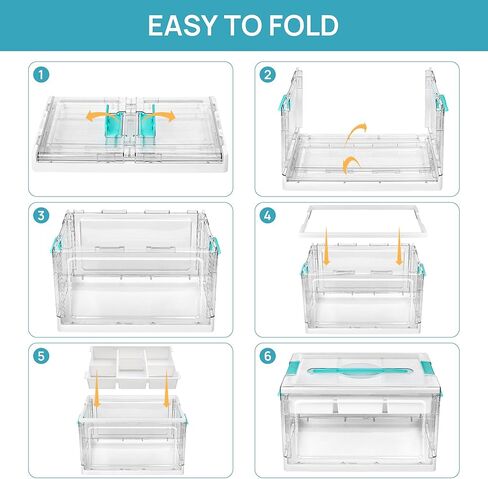 EASY TO FOLD

1

2

3

4

5

6