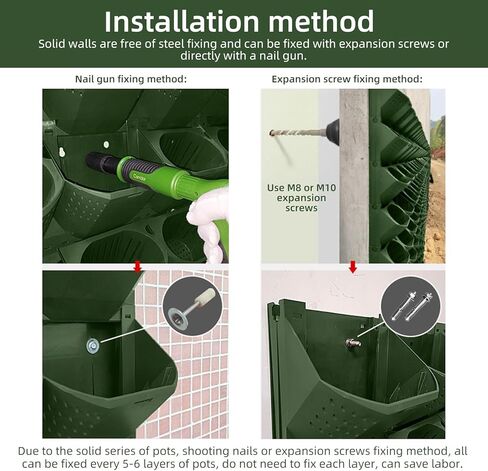 Installation method

Solid walls are free of steel fixing and can be fixed with expansion screws or directly with a nail gun.

Nail gun fixing method:

Expansion screw fixing method:

Use M8 or M10 expansion screws

Due to the solid series of pots, shooting nails or expansion screws fixing method, all can be fixed every 5-6 layers of pots, do not need to fix each layer, can save labor.