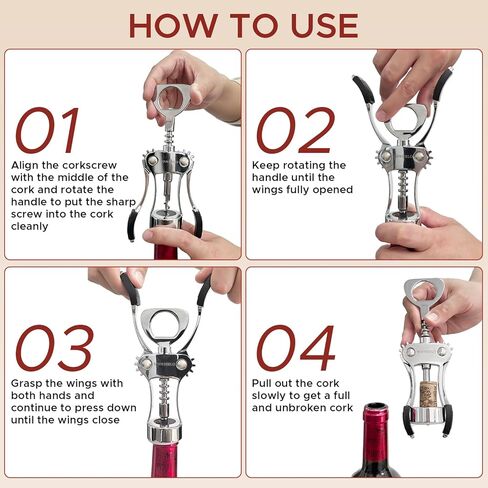 HOW TO USE

01

Align the corkscrew with the middle of the cork and rotate the handle to put the sharp screw into the cork cleanly

02

Keep rotating the handle until the wings fully opened

03

Grasp the wings with both hands and continue to press down until the wings close

04

Pull out the cork slowly to get a full and unbroken cork