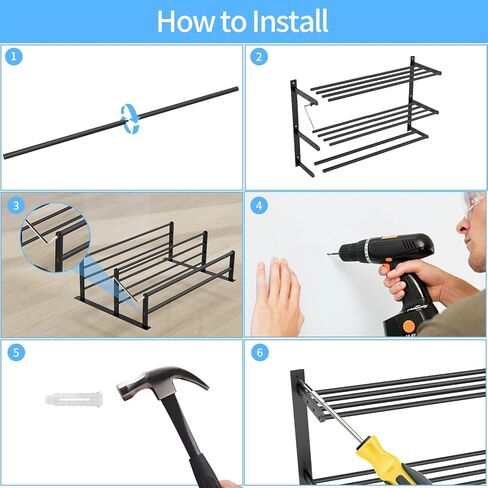 How to Install

1

2

3

4

5

6