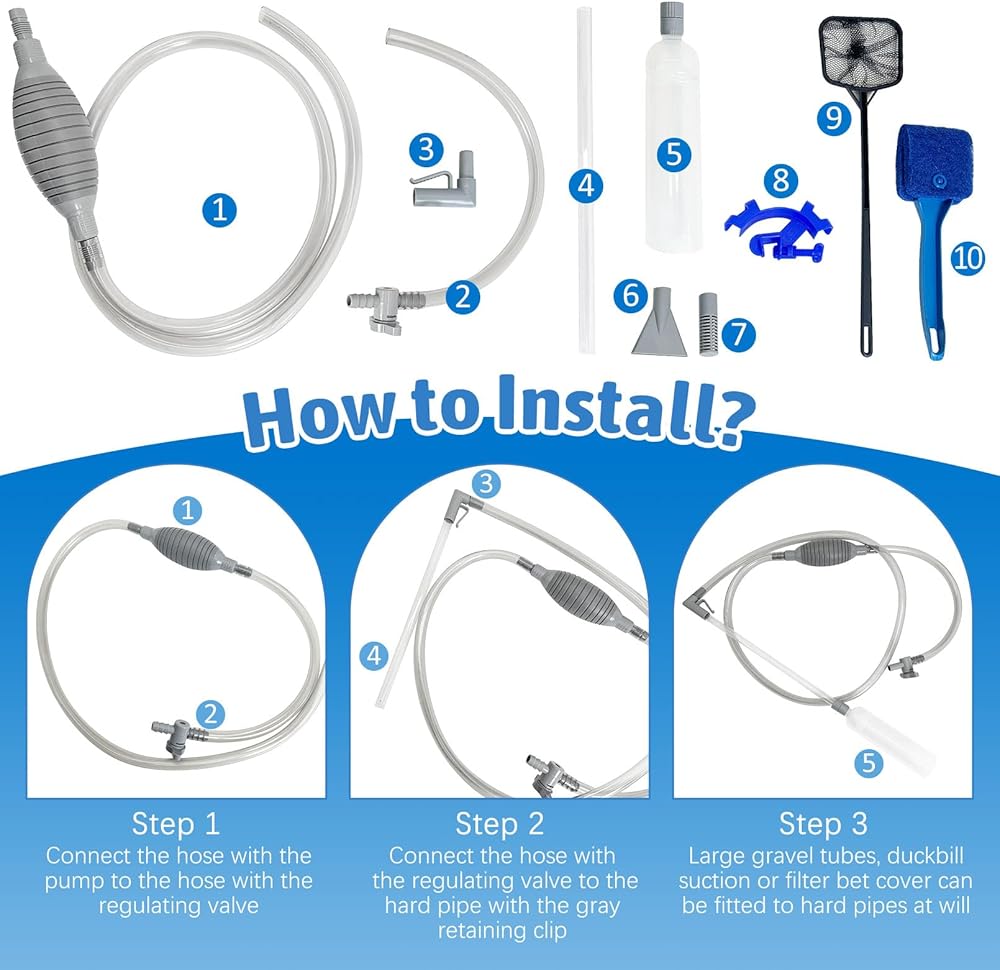 1
3
2
4
5
6
7
8
9
10

How to Install?

1
2

3
4

5

Step 1
Connect the hose with the pump to the hose with the regulating valve

Step 2
Connect the hose with the regulating valve to the hard pipe with the gray retaining clip

Step 3
Large gravel tubes, duckbill suction or filter bet cover can be fitted to hard pipes at will