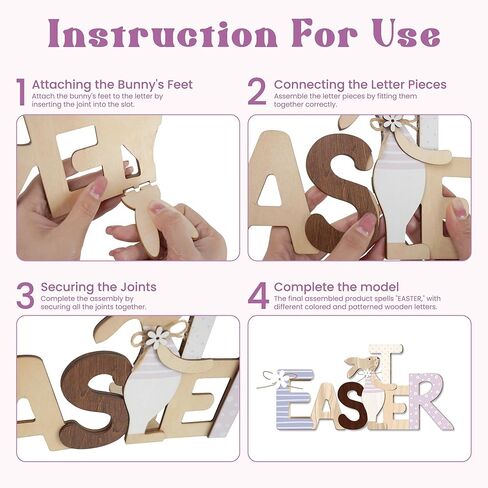 Instruction For Use

1 Attaching the Bunny's Feet
Attach the bunny's feet to the letter by inserting the joint into the slot.

2 Connecting the Letter Pieces
Assemble the letter pieces by fitting them together correctly.

3 Securing the Joints
Complete the assembly by securing all the joints together.

4 Complete the model
The final assembled product spells "EASTER," with different colored and patterned wooden letters.

EASTER