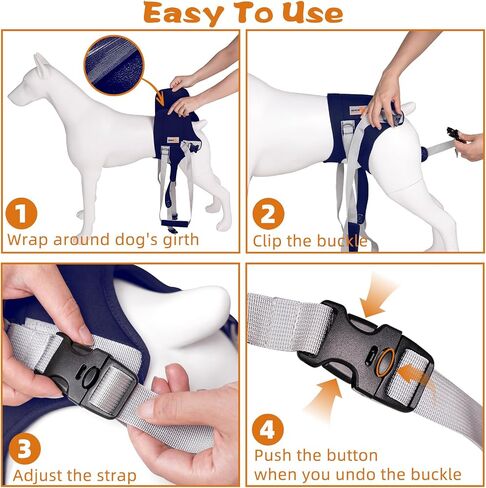 Easy To Use

1
Wrap around dog's girth

2
Clip the buckle

3
Adjust the strap

4
Push the button when you undo the buckle