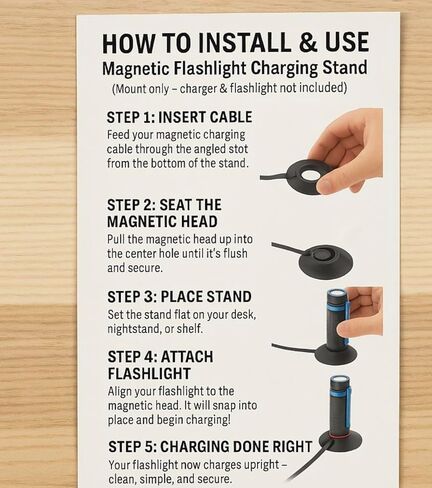 HOW TO INSTALL & USE
Magnetic Flashlight Charging Stand
(Mount only – charger & flashlight not included)

STEP 1: INSERT CABLE
Feed your magnetic charging cable through the angled stot from the bottom of the stand.

STEP 2: SEAT THE MAGNETIC HEAD
Pull the magnetic head up into the center hole until it's flush and secure.

STEP 3: PLACE STAND
Set the stand flat on your desk, nightstand, or shelf.

STEP 4: ATTACH FLASHLIGHT
Align your flashlight to the magnetic head. It will snap into place and begin charging!

STEP 5: CHARGING DONE RIGHT
Your flashlight now charges upright – clean, simple, and secure.