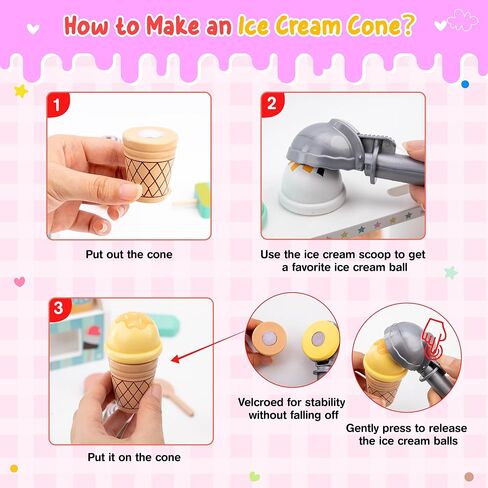 How to Make an Ice Cream Cone?

1

Put out the cone

2

Use the ice cream scoop to get a favorite ice cream ball

3

Put it on the cone

Velcroed for stability without falling off

Gently press to release the ice cream balls