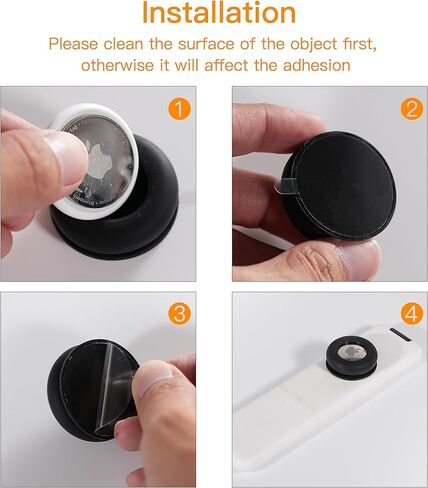 Installation

Please clean the surface of the object first, otherwise it will affect the adhesion

1

2

3

4