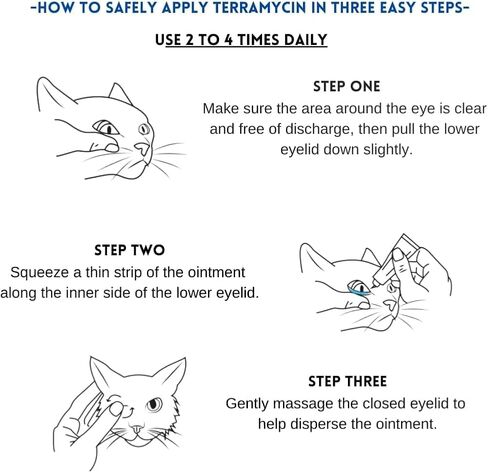 -HOW TO SAFELY APPLY TERRAMYCIN IN THREE EASY STEPS-

USE 2 TO 4 TIMES DAILY

STEP ONE
Make sure the area around the eye is clear and free of discharge, then pull the lower eyelid down slightly.

STEP TWO
Squeeze a thin strip of the ointment along the inner side of the lower eyelid.

STEP THREE
Gently massage the closed eyelid to help disperse the ointment.