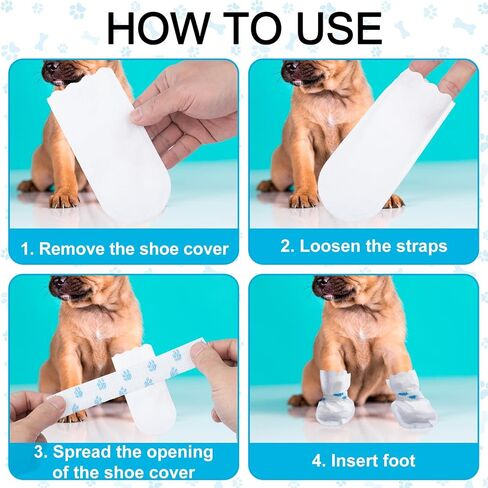 HOW TO USE

1. Remove the shoe cover

2. Loosen the straps

3. Spread the opening of the shoe cover

4. Insert foot