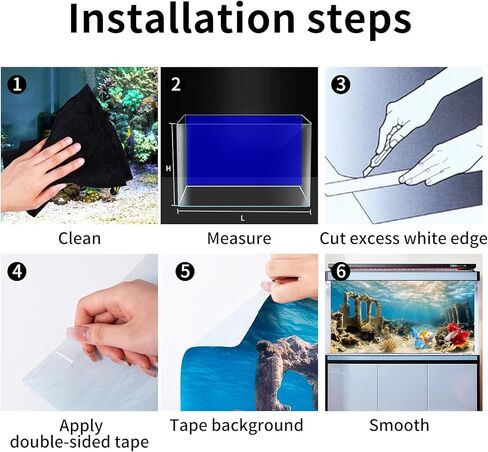 Installation steps

1

Clean

2

H

L

Measure

3

Cut excess white edge

4

Apply double-sided tape

5

Tape background

6

Smooth