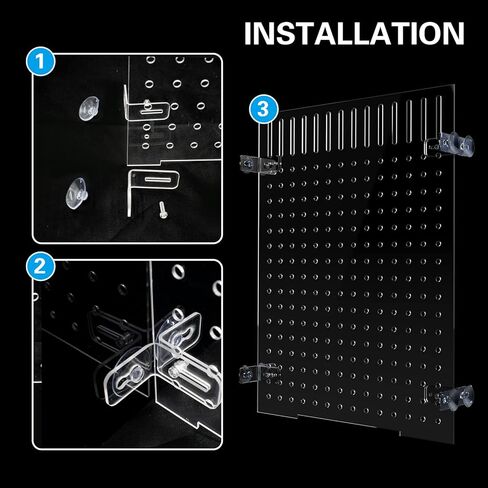 INSTALLATION

1

2

3