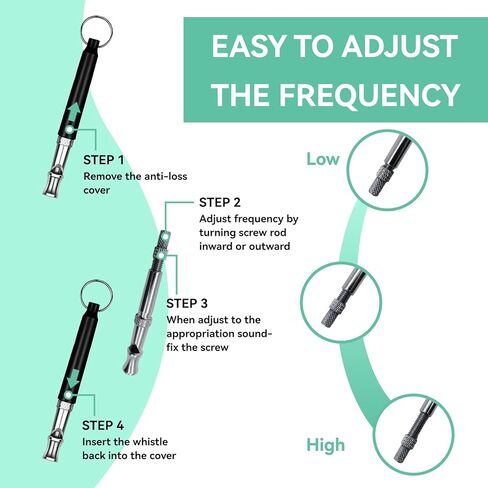 EASY TO ADJUST THE FREQUENCY

STEP 1
Remove the anti-loss cover

STEP 2
Adjust frequency by turning screw rod inward or outward

STEP 3
When adjust to the appropriation sound-fix the screw

STEP 4
Insert the whistle back into the cover

Low

High