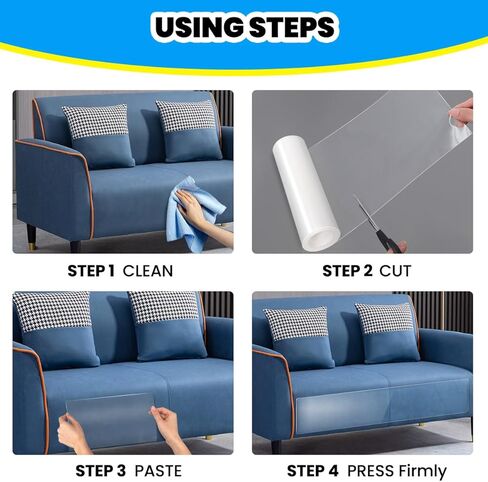 USING STEPS

STEP 1 CLEAN

STEP 2 CUT

STEP 3 PASTE

STEP 4 PRESS Firmly