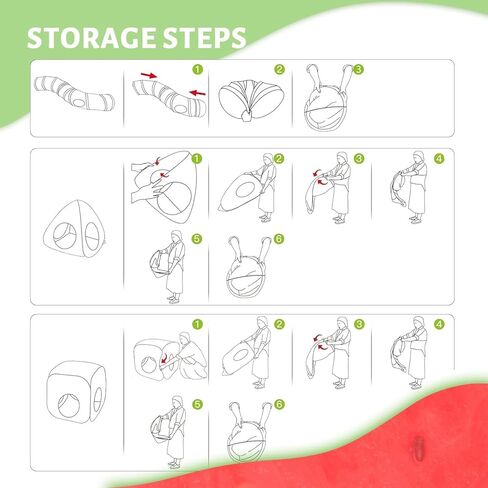 STORAGE STEPS

1 2 3

1 2 3 4

5 6

1 2 3 4

5 6