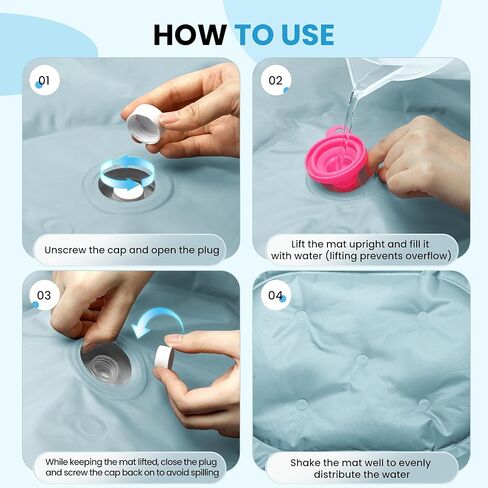 HOW TO USE

01

Unscrew the cap and open the plug

02

Lift the mat upright and fill it with water (lifting prevents overflow)

03

While keeping the mat lifted, close the plug and screw the cap back on to avoid spilling

04

Shake the mat well to evenly distribute the water