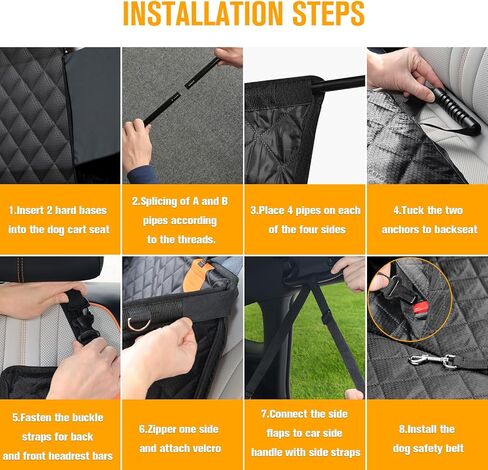 INSTALLATION STEPS

1.Insert 2 hard bases into the dog cart seat

2.Splicing of A and B pipes according to the threads.

3.Place 4 pipes on each of the four sides

4.Tuck the two anchors to backseat

5.Fasten the buckle straps for back and front headrest bars

6.Zipper one side and attach velcro

7.Connect the side flaps to car side handle with side straps

8.Install the dog safety belt