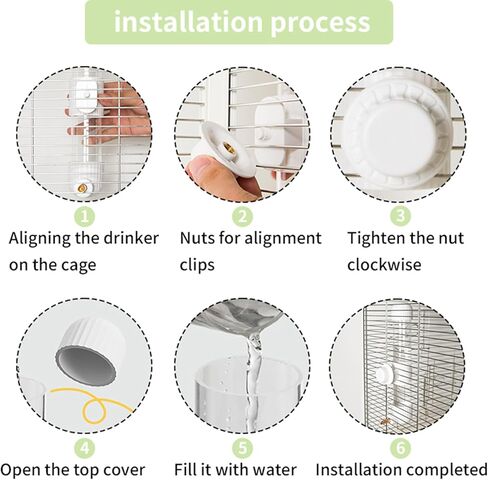 installation process

1
Aligning the drinker on the cage

2
Nuts for alignment clips

3
Tighten the nut clockwise

4
Open the top cover

5
Fill it with water

6
Installation completed