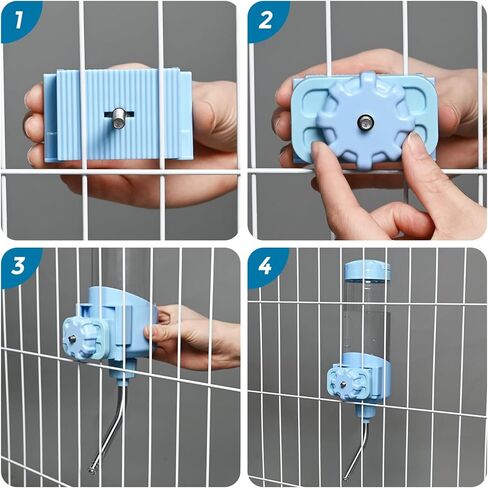 1

2

3

4