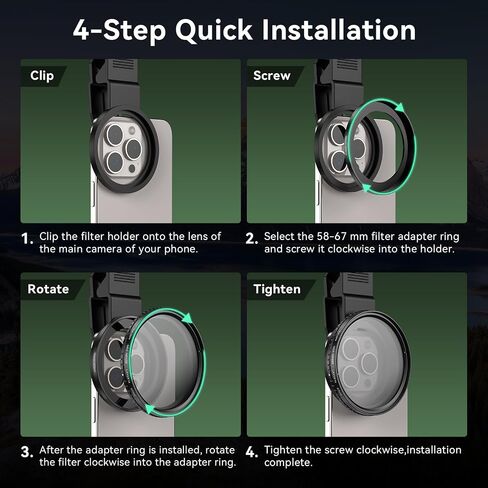 4-Step Quick Installation

Clip

1. Clip the filter holder onto the lens of the main camera of your phone.

Screw

2. Select the 58-67 mm filter adapter ring and screw it clockwise into the holder.

Rotate

3. After the adapter ring is installed, rotate the filter clockwise into the adapter ring.

Tighten

4. Tighten the screw clockwise,installation complete.