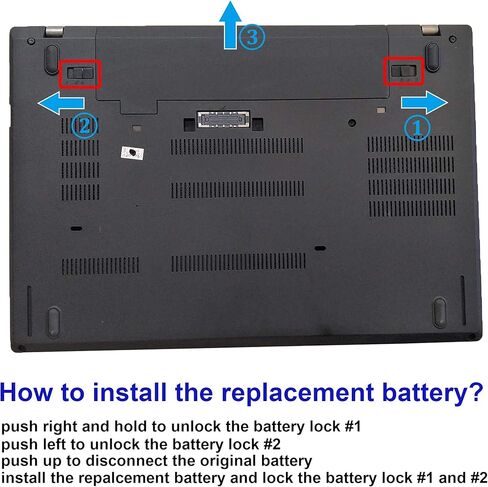 ③

②

①

How to install the replacement battery?

push right and hold to unlock the battery lock #1
push left to unlock the battery lock #2
push up to disconnect the original battery
install the repalcement battery and lock the battery lock #1 and #2