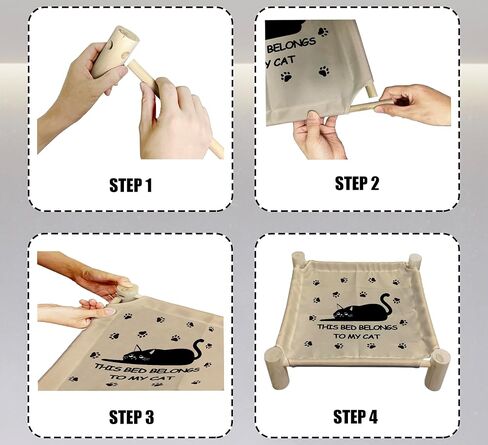 STEP 1

BELONGS
Y CAT

STEP 2

THIS BED BELONGS
TO MY CAT

STEP 3

THIS BED BELONGS
TO MY CAT

STEP 4