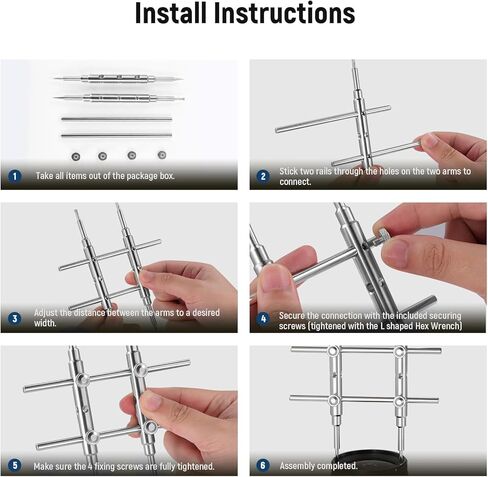 Install Instructions

1 Take all items out of the package box.

2 Stick two rails through the holes on the two arms to connect.

3 Adjust the distance between the arms to a desired width.

4 Secure the connection with the included securing screws (tightened with the L shaped Hex Wrench)

5 Make sure the 4 fixing screws are fully tightened.

6 Assembly completed.