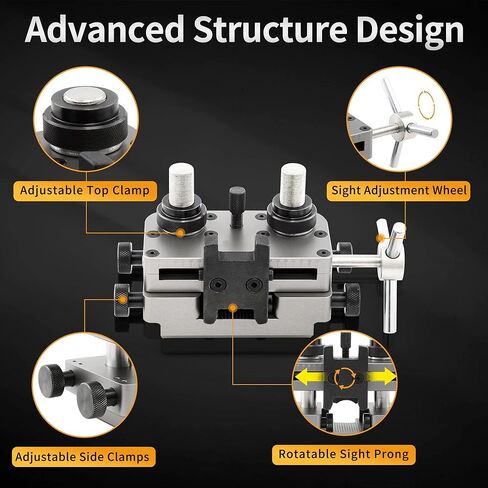 Advanced Structure Design

Adjustable Top Clamp

Sight Adjustment Wheel

Adjustable Side Clamps

Rotatable Sight Prong