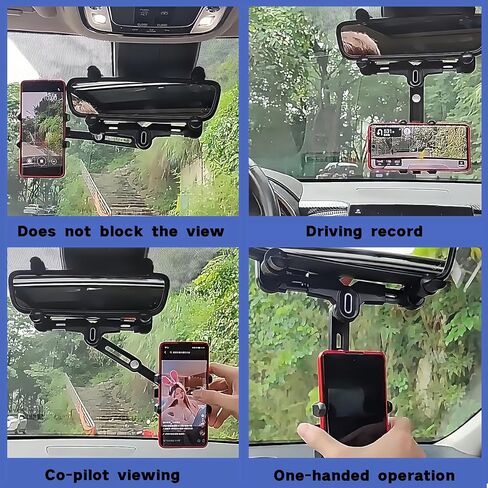 Does not block the view

Driving record

Co-pilot viewing

One-handed operation