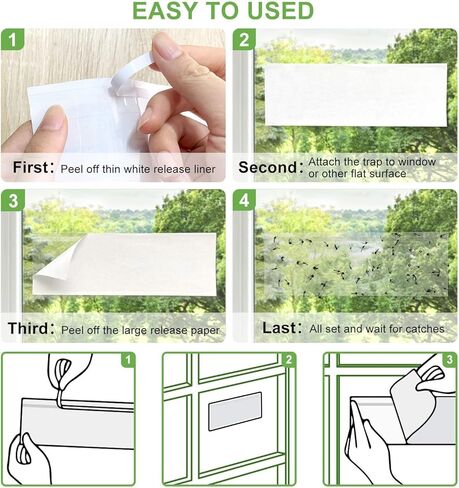 EASY TO USED

1

First: Peel off thin white release liner

2

Second: Attach the trap to window or other flat surface

3

Third: Peel off the large release paper

4

Last: All set and wait for catches

1

2

3