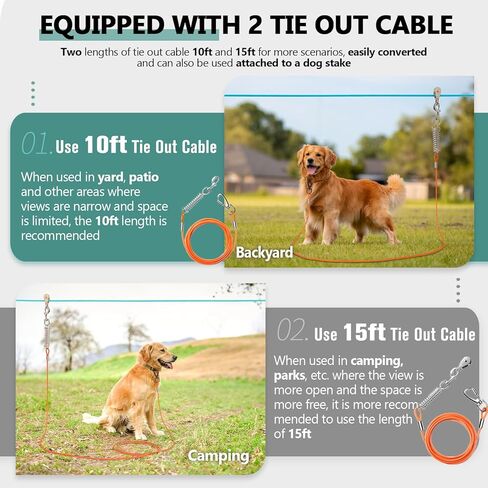 EQUIPPED WITH 2 TIE OUT CABLE

Two lengths of tie out cable 10ft and 15ft for more scenarios, easily converted and can also be used attached to a dog stake

01. Use 10ft Tie Out Cable

When used in yard, patio and other areas where views are narrow and space is limited, the 10ft length is recommended

Backyard

02. Use 15ft Tie Out Cable

When used in camping, parks, etc. where the view is more open and the space is more free, it is more recommended to use the length of 15ft

Camping