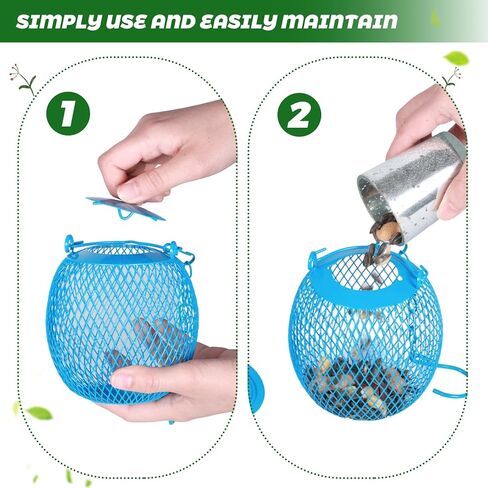 SIMPLY USE AND EASILY MAINTAIN

1

2