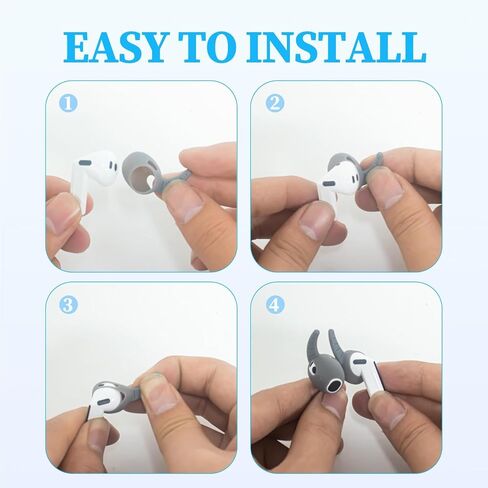 EASY TO INSTALL

①

②

③

④