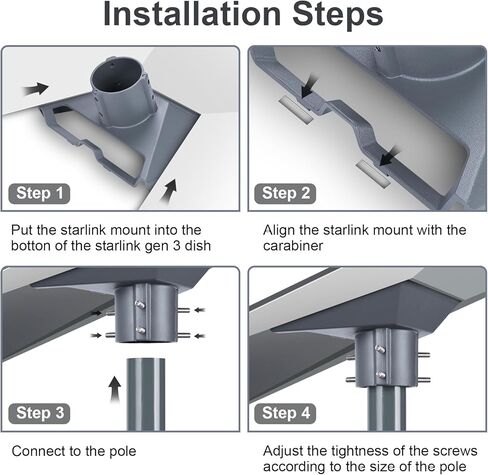 Installation Steps

Step 1

Put the starlink mount into the botton of the starlink gen 3 dish

Step 2

Align the starlink mount with the carabiner

Step 3

Connect to the pole

Step 4

Adjust the tightness of the screws according to the size of the pole