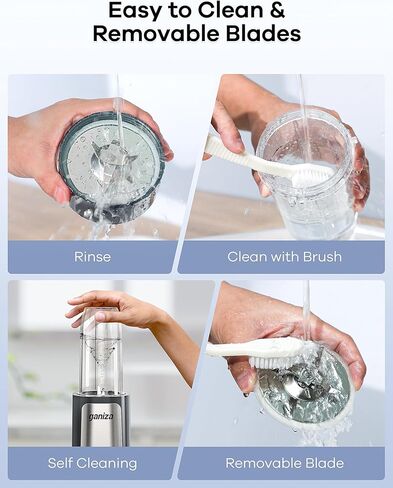 Easy to Clean &
Removable Blades

Rinse

Clean with Brush

ganiza

Self Cleaning

Removable Blade