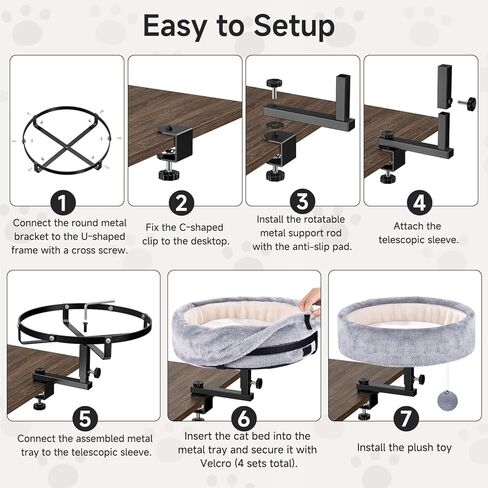 Easy to Setup

1
Connect the round metal bracket to the U-shaped frame with a cross screw.

2
Fix the C-shaped clip to the desktop.

3
Install the rotatable metal support rod with the anti-slip pad.

4
Attach the telescopic sleeve.

5
Connect the assembled metal tray to the telescopic sleeve.

6
Insert the cat bed into the metal tray and secure it with Velcro (4 sets total).

7
Install the plush toy