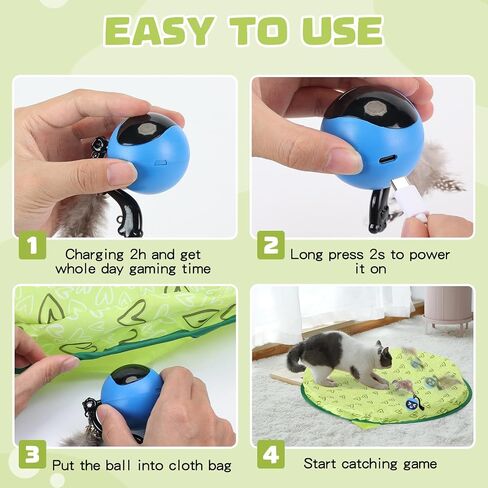 EASY TO USE

1 Charging 2h and get whole day gaming time

2 Long press 2s to power it on

3 Put the ball into cloth bag

4 Start catching game