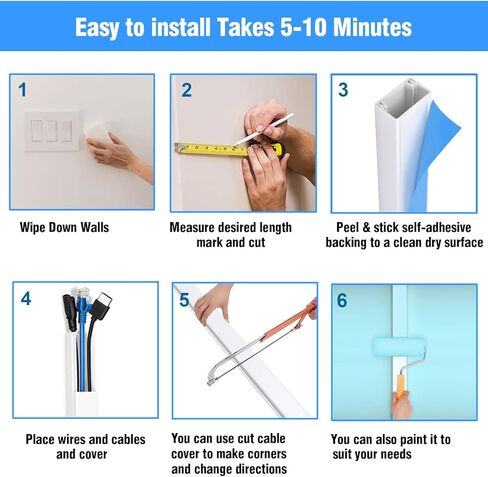 Easy to install Takes 5-10 Minutes

1

Wipe Down Walls

2

Measure desired length mark and cut

3

Peel & stick self-adhesive backing to a clean dry surface

4

Place wires and cables and cover

5

You can use cut cable cover to make corners and change directions

6

You can also paint it to suit your needs