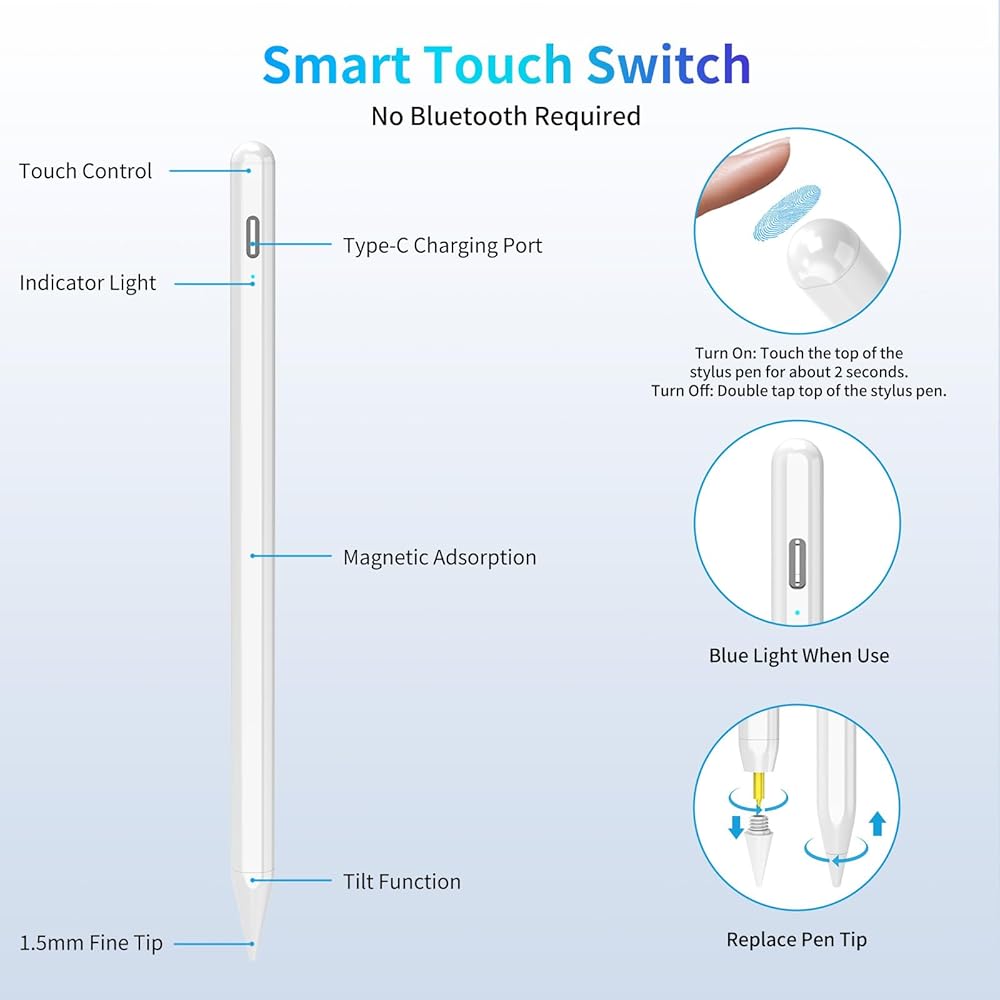 Smart Touch Switch
No Bluetooth Required

Touch Control

Type-C Charging Port

Indicator Light

Magnetic Adsorption

Tilt Function

1.5mm Fine Tip

Turn On: Touch the top of the stylus pen for about 2 seconds.
Turn Off: Double tap top of the stylus pen.

Blue Light When Use

Replace Pen Tip