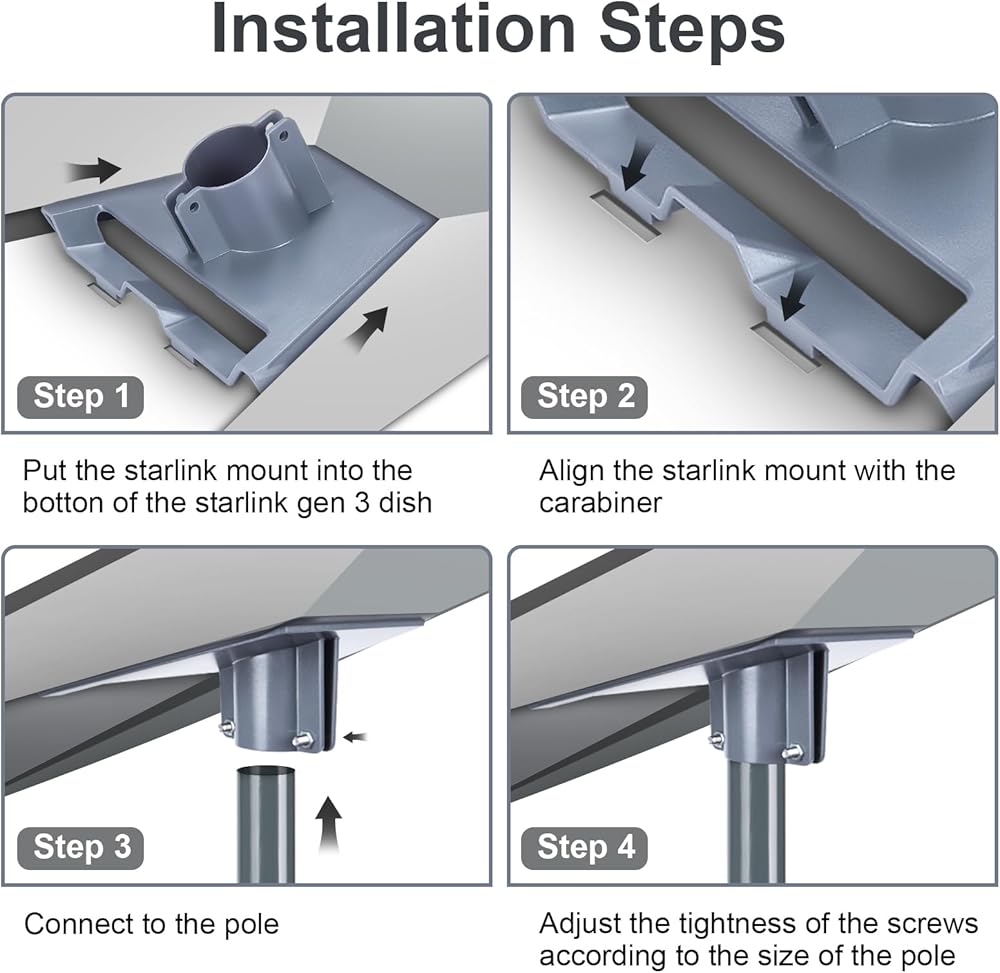 Installation Steps

Step 1

Put the starlink mount into the botton of the starlink gen 3 dish

Step 2

Align the starlink mount with the carabiner

Step 3

Connect to the pole

Step 4

Adjust the tightness of the screws according to the size of the pole