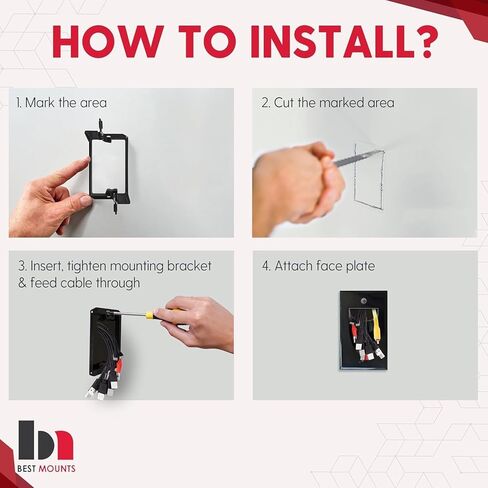 HOW TO INSTALL?

1. Mark the area

2. Cut the marked area

3. Insert, tighten mounting bracket & feed cable through

4. Attach face plate

BEST MOUNTS