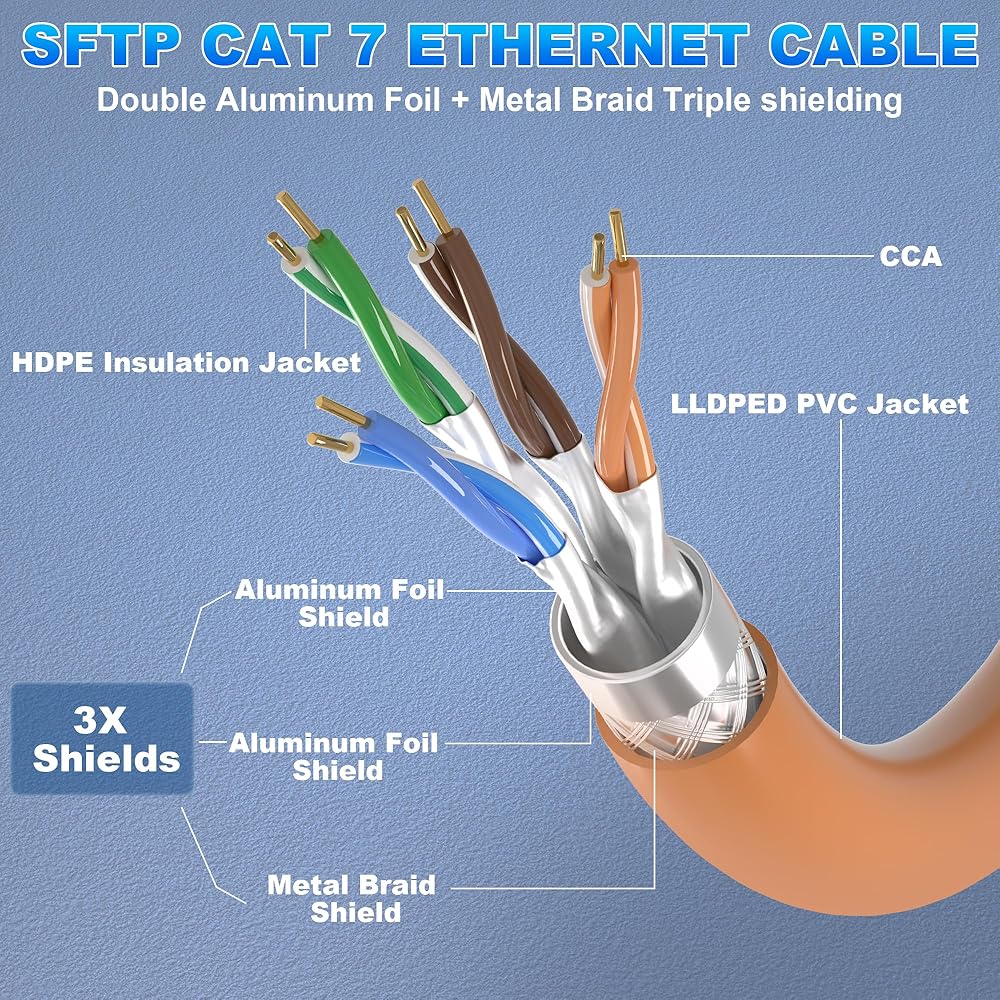 SFTP CAT 7 ETHERNET CABLE
Double Aluminum Foil + Metal Braid Triple shielding

CCA

HDPE Insulation Jacket

LLDPED PVC Jacket

Aluminum Foil Shield

3X Shields

Aluminum Foil Shield

Metal Braid Shield