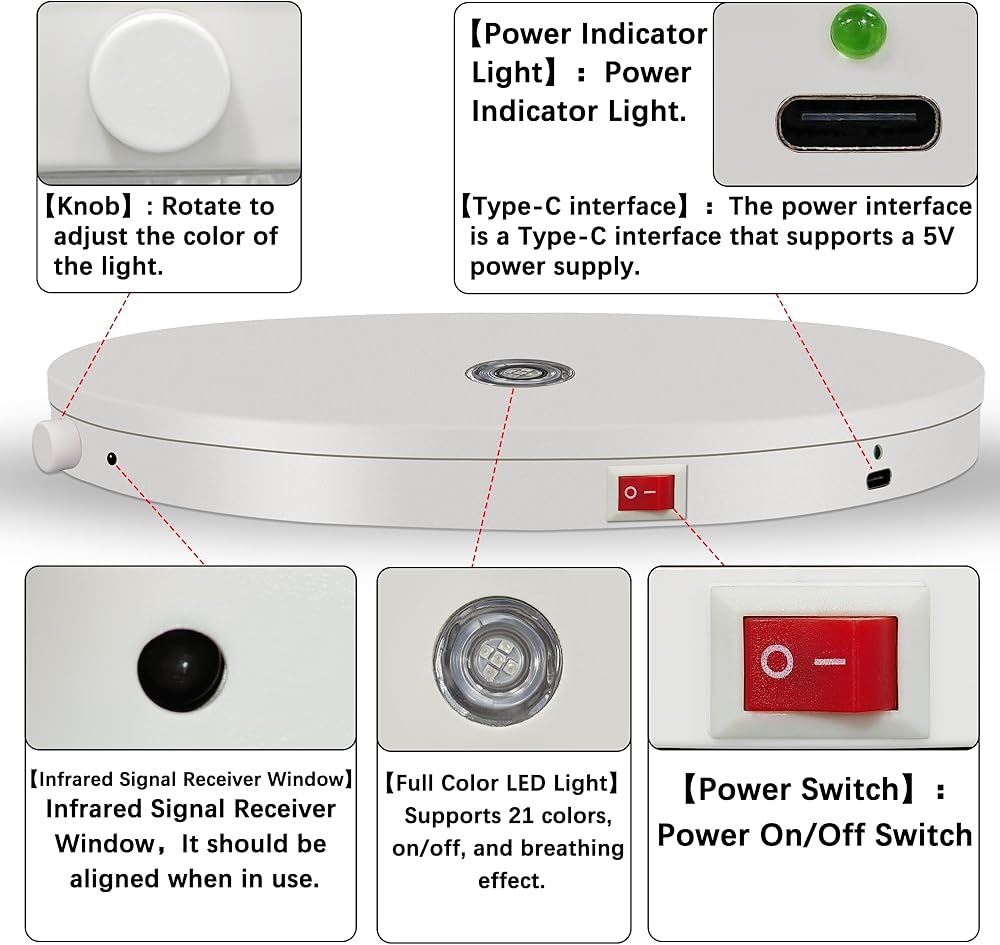 【Knob】: Rotate to adjust the color of the light.

【Power Indicator Light】: Power Indicator Light.

【Type-C interface】: The power interface is a Type-C interface that supports a 5V power supply.

【Infrared Signal Receiver Window】
Infrared Signal Receiver Window, It should be aligned when in use.

【Full Color LED Light】
Supports 21 colors, on/off, and breathing effect.

【Power Switch】:
Power On/Off Switch